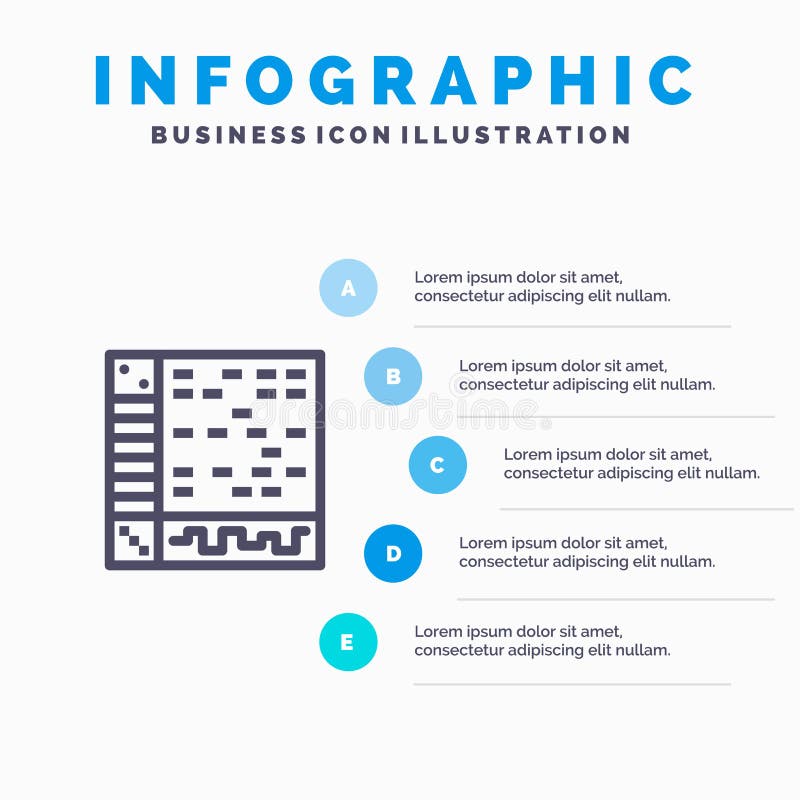 INFOGRAPHIC
BUSINESS ICON ILLUSTRATION

A
Lorem ipsum dolor sit amet, consectetur adipiscing elit nullam.

B
Lorem ipsum dolor sit amet, consectetur adipiscing elit nullam.

dreamstime

C
Lorem ipsum dolor sit amet, consectetur adipiscing elit nullam.

D
Lorem ipsum dolor sit amet, consectetur adipiscing elit nullam.

E
Lorem ipsum dolor sit amet, consectetur adipiscing elit nullam.