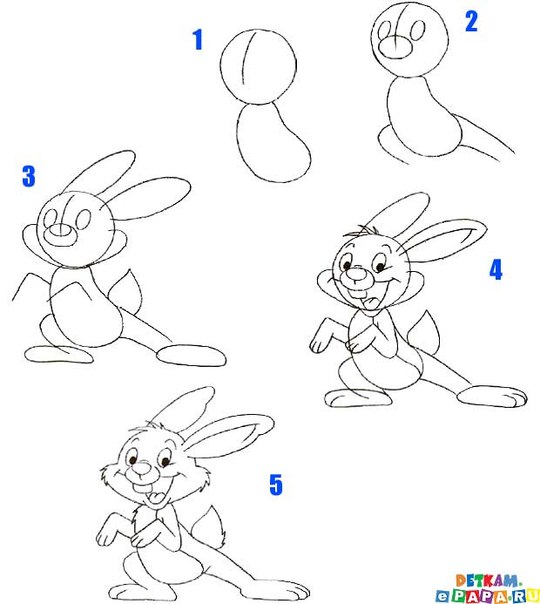 1
2
3
4
5
DETKAM.
ePAPA.RU