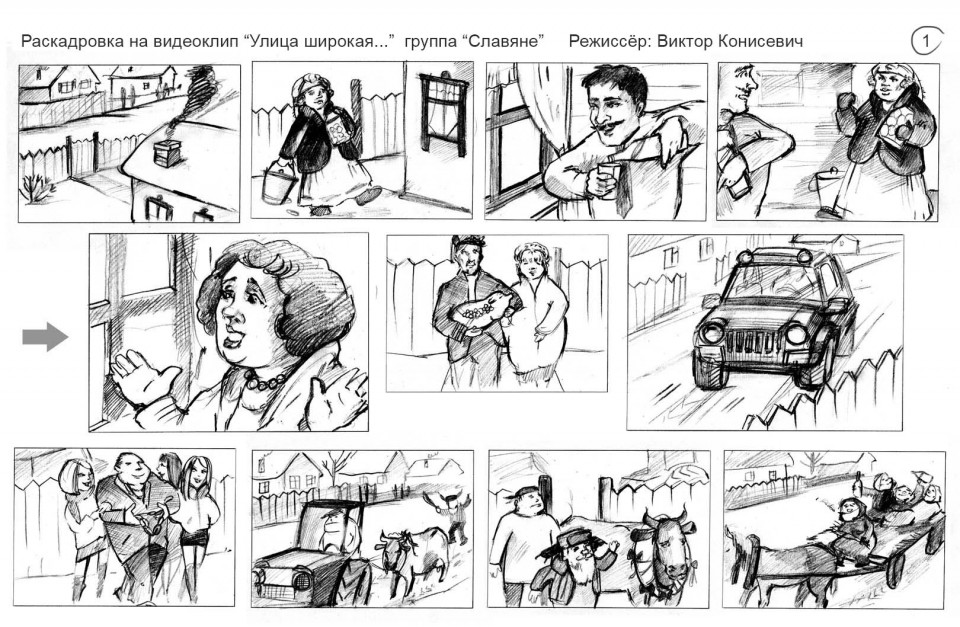 Раскадровка на видеоклип “Улица широкая...” группа “Славяне” Режиссёр: Виктор Конисевич

1