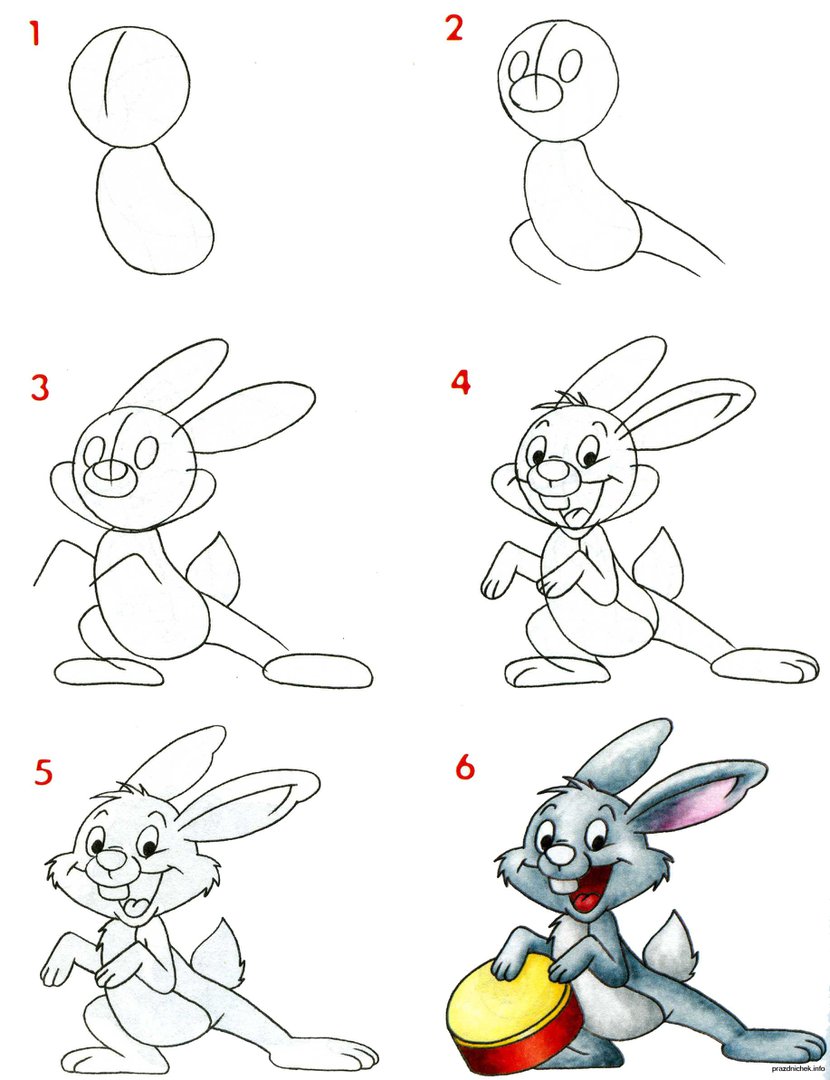 1

2

3

4

5

6

prazdnichek.info