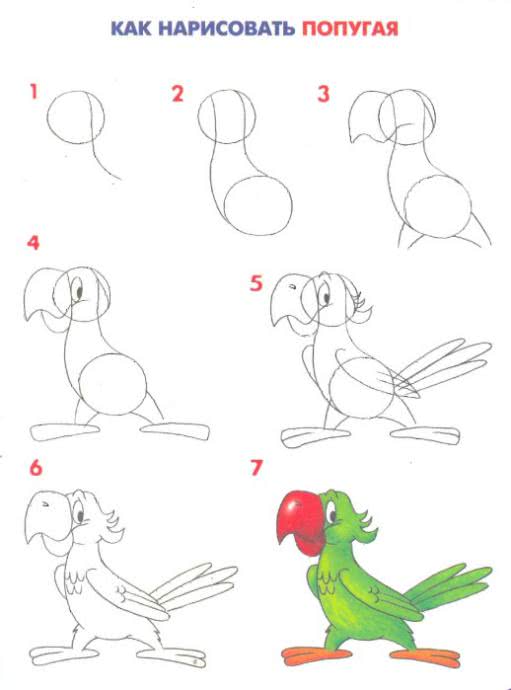 КАК НАРИСОВАТЬ ПОПУГАЯ

1

2

3

4

5

6

7