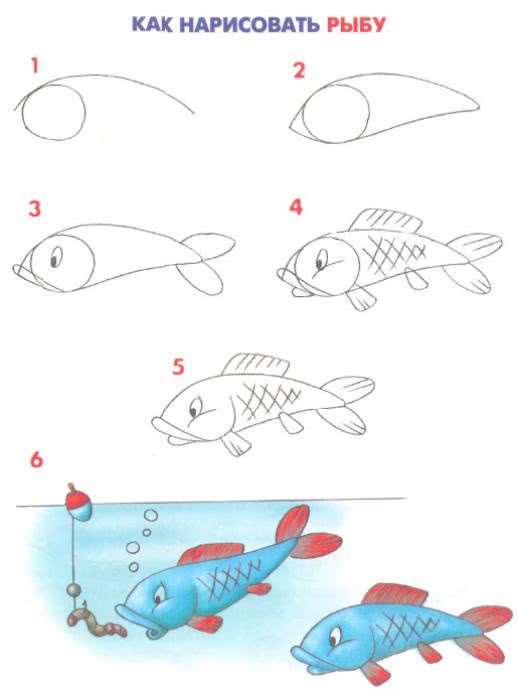 КАК НАРИСОВАТЬ РЫБУ

1

2

3

4

5

6