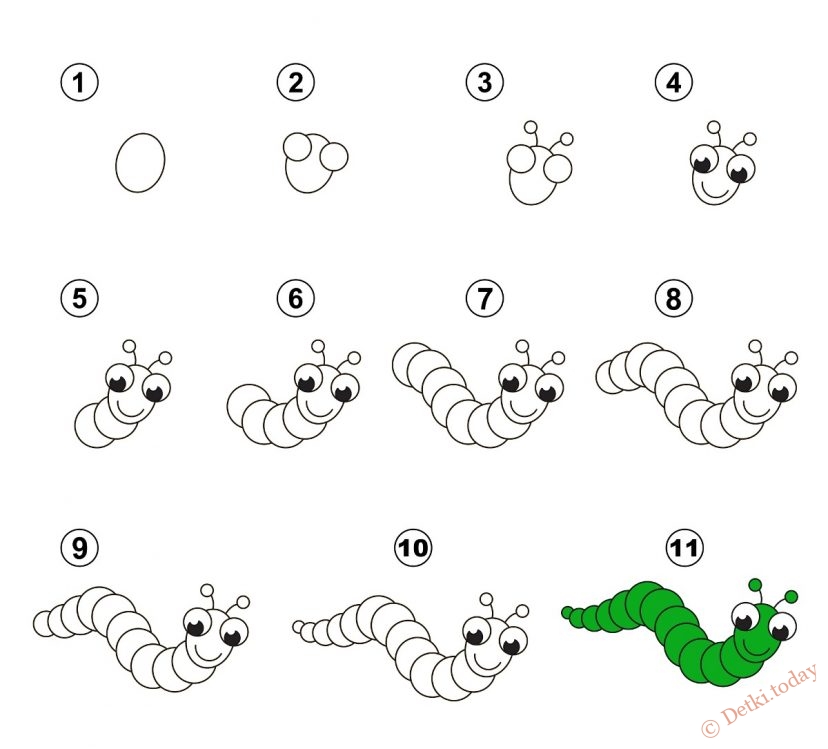 1
2
3
4
5
6
7
8
9
10
11
© Detki.today