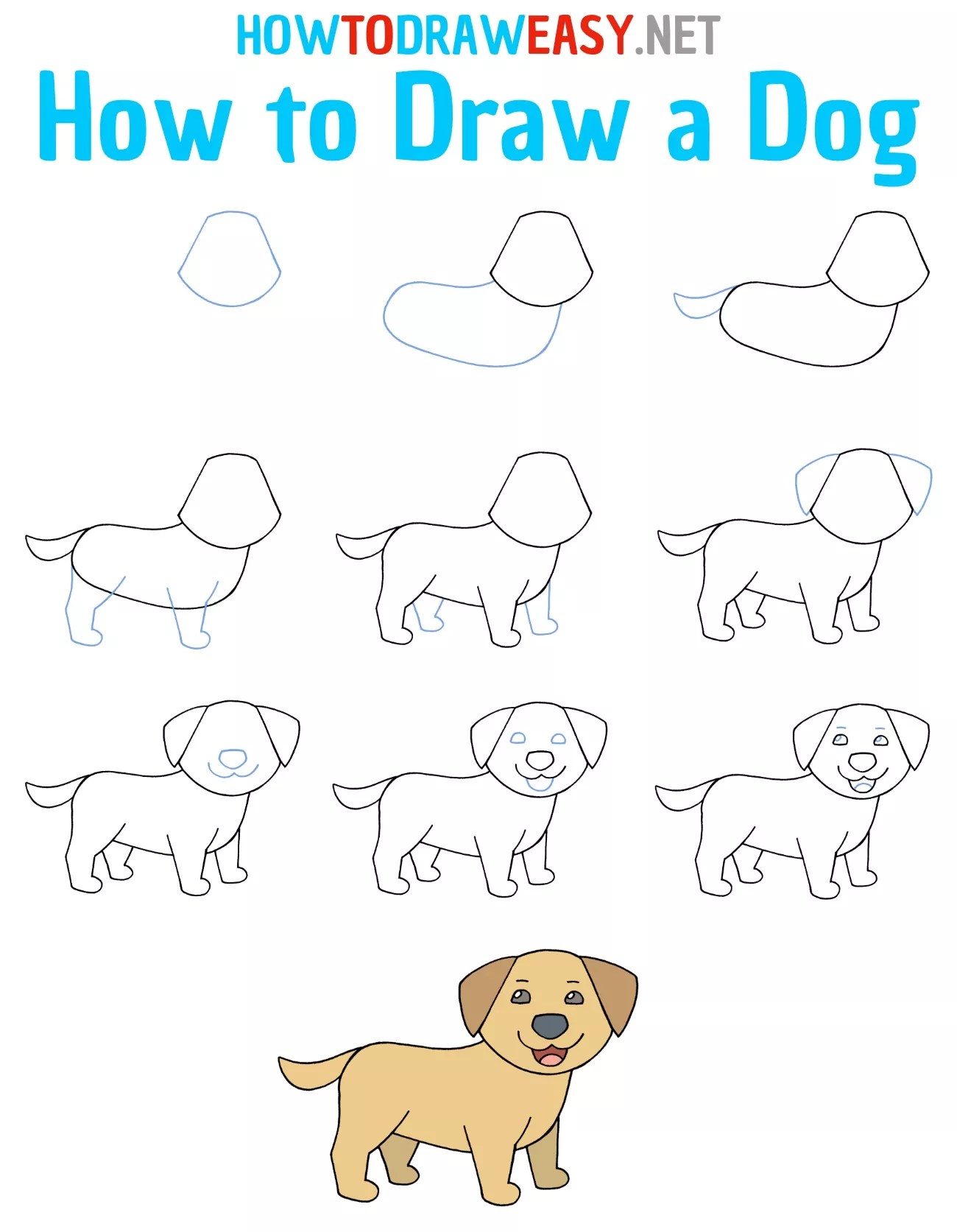 HOWTODRAWEASY.NET

How to Draw a Dog