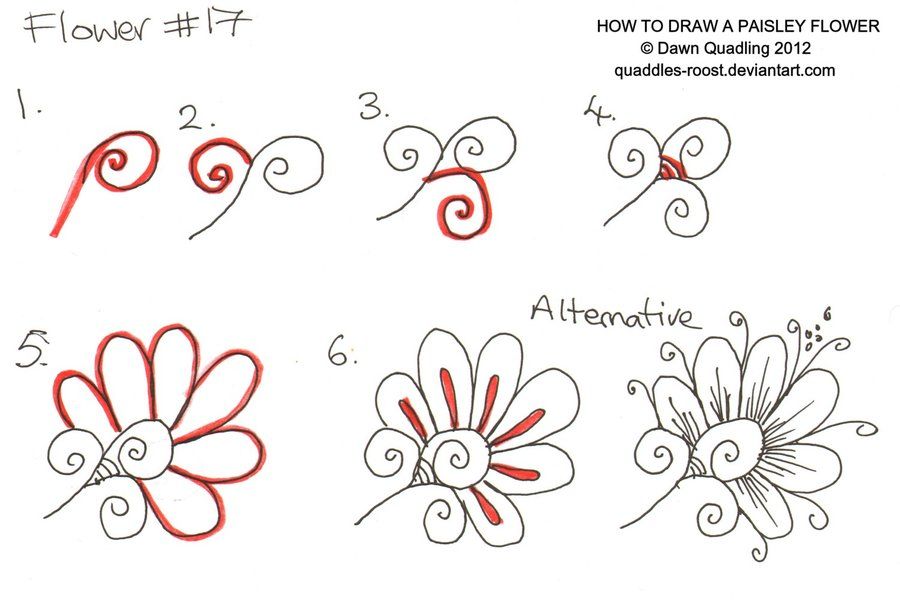 Flower #17

HOW TO DRAW A PAISLEY FLOWER
© Dawn Quadling 2012
quaddles-roost.deviantart.com

1.

2.

3.

4.

5.

6.

Alternative