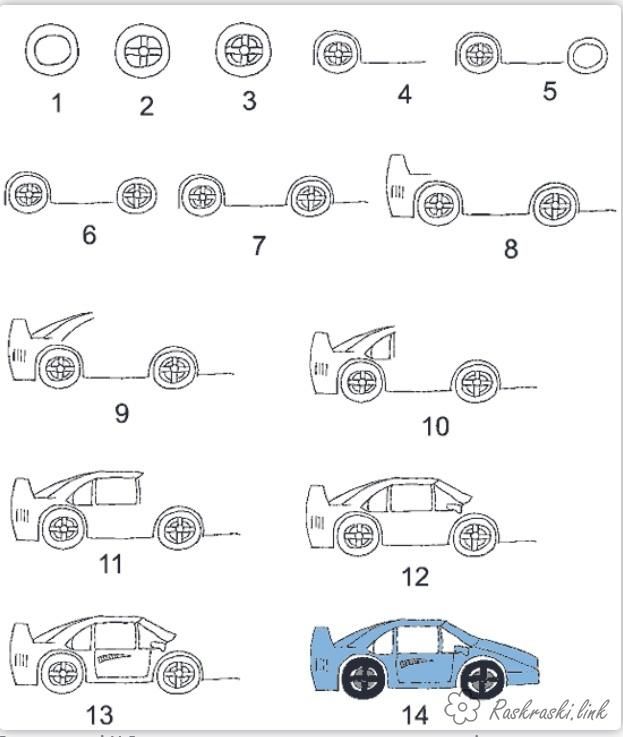 1 2 3 4 5

6 7 8

9 10

11 12

13 14

Raskraski.link