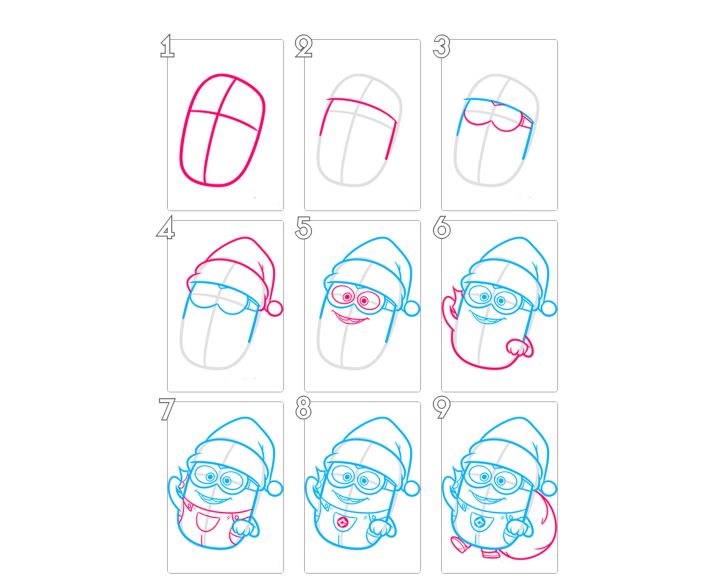 1
2
3
4
5
6
7
8
9