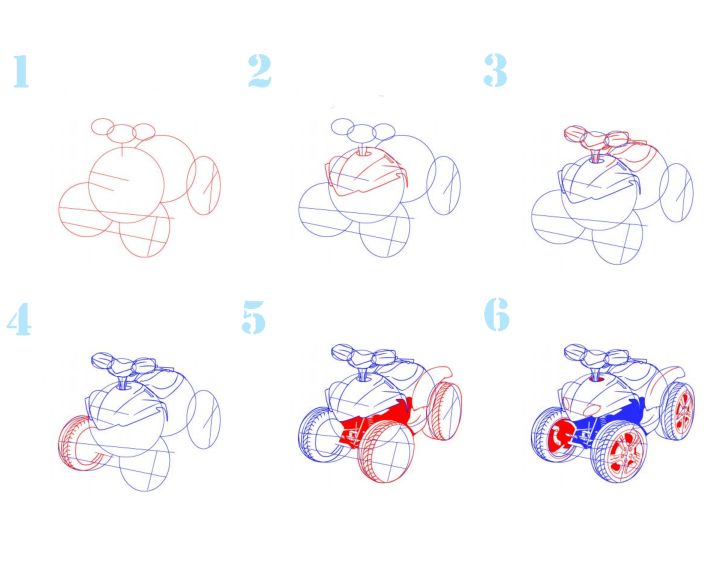 1

2

3

4

5

6