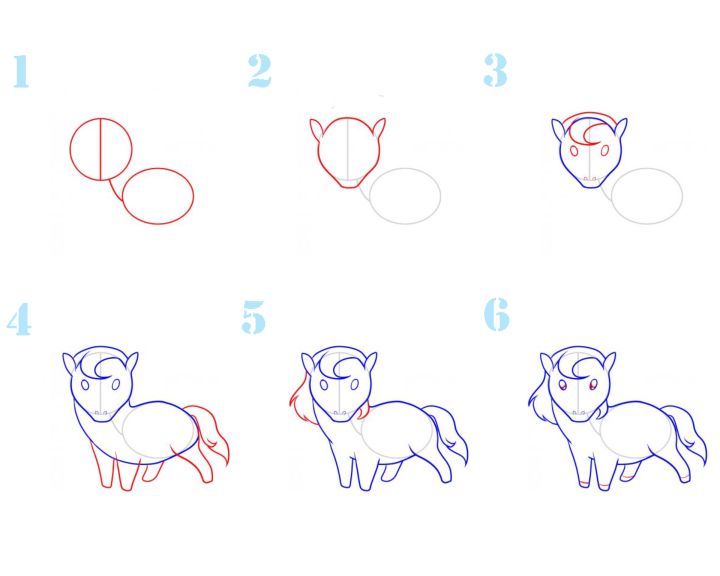 1

2

3

4

5

6