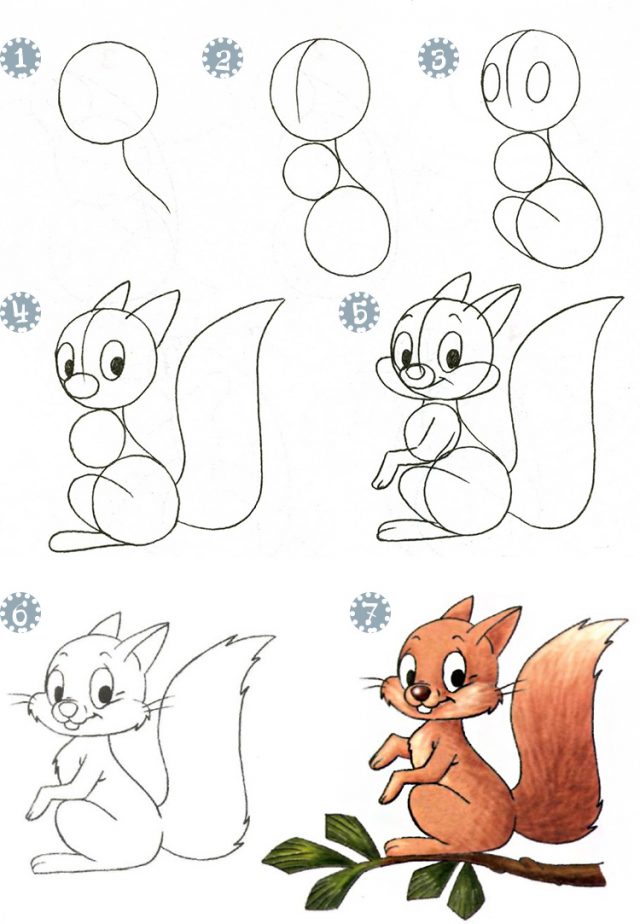 1
2
3
4
5
6
7