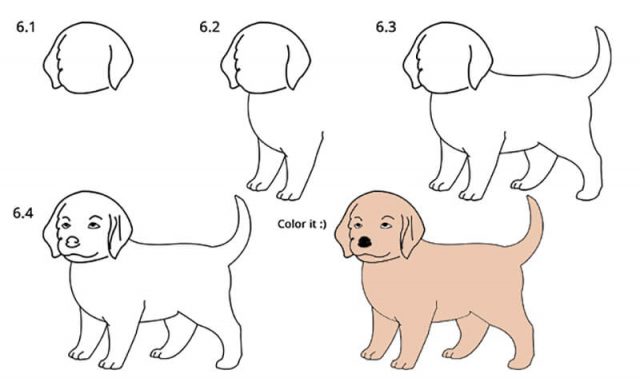 6.1

6.2

6.3

6.4

Color it :)