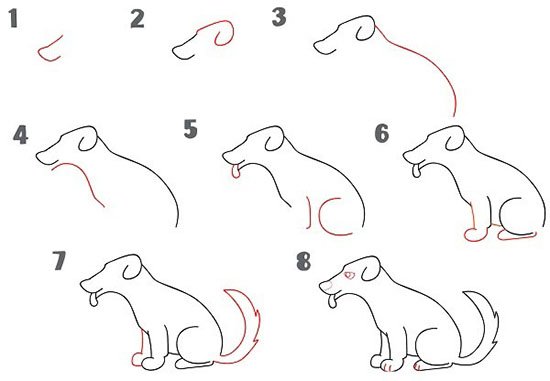 1 2 3

4 5 6

7 8