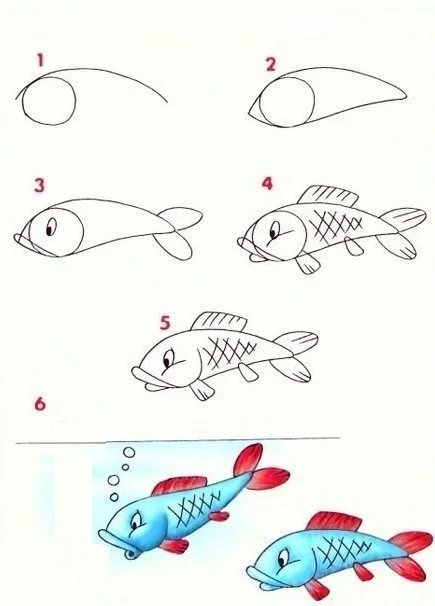 1

2

3

4

5

6