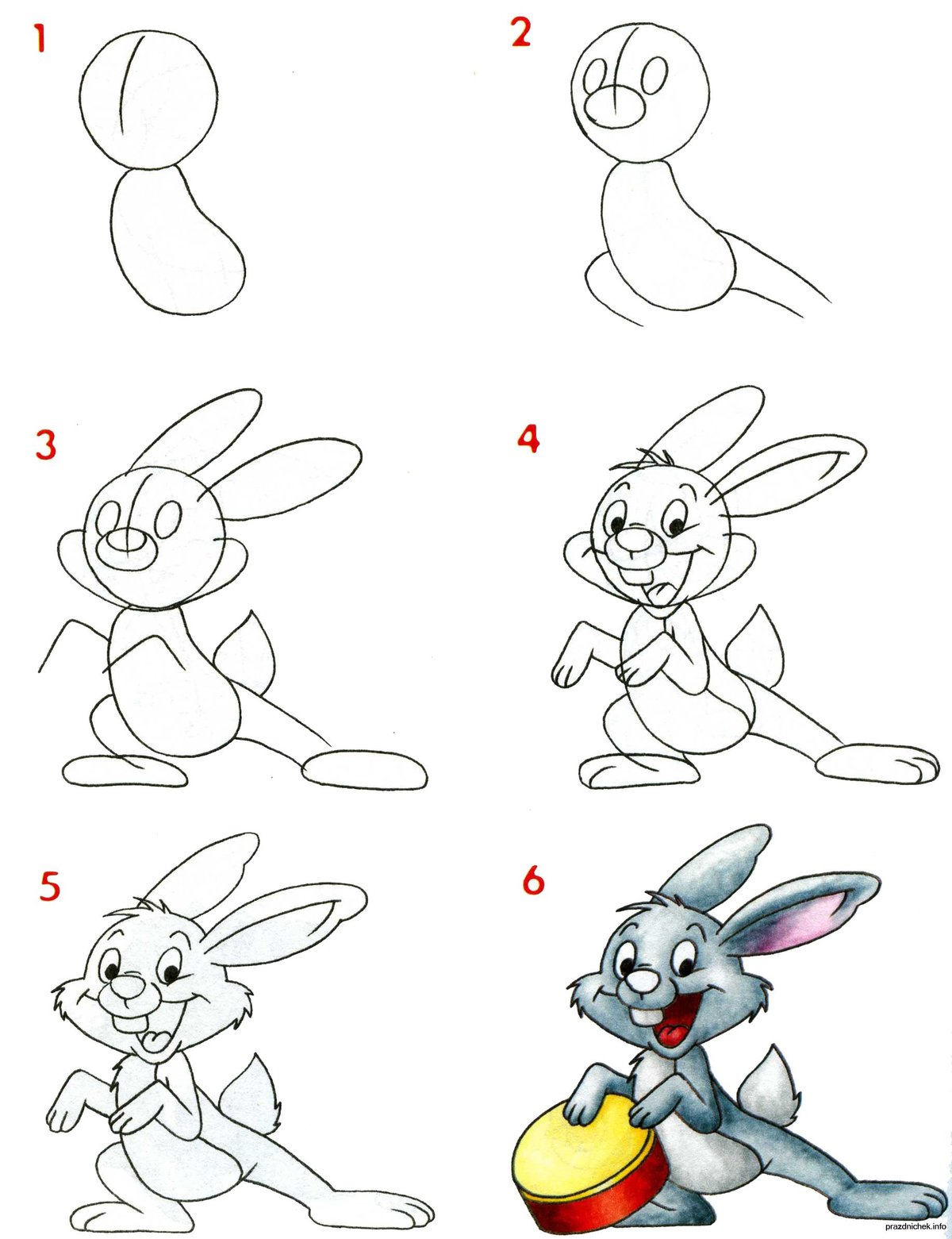 1

2

3

4

5

6

prazdnichek.info