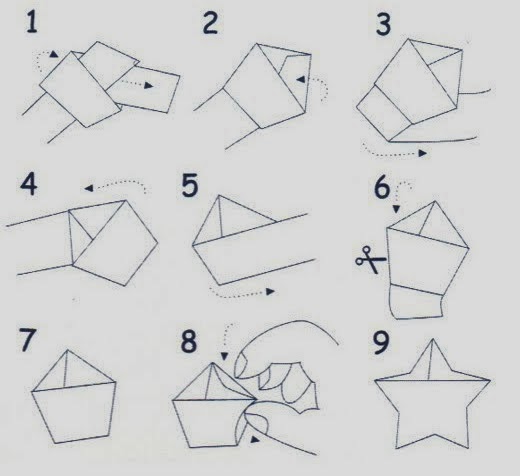 1

2

3

4

5

6

7

8

9