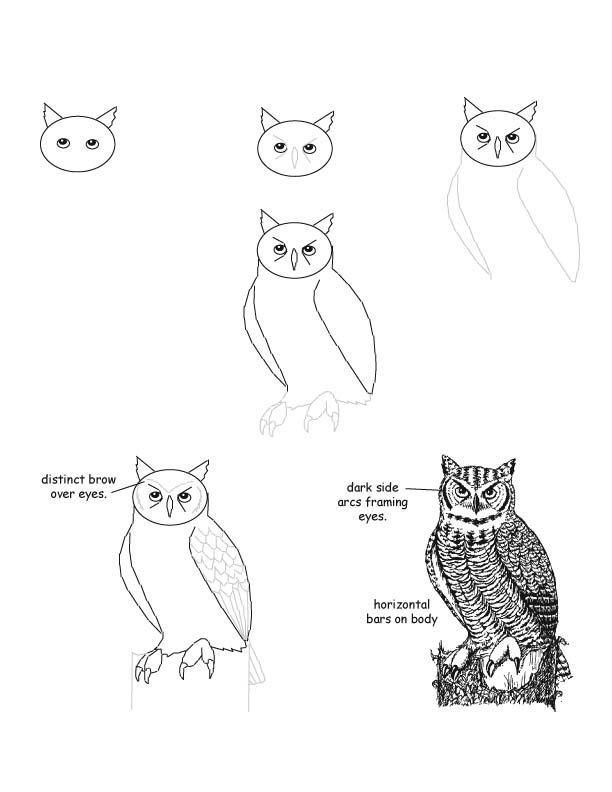 distinct brow over eyes.

dark side arcs framing eyes.

horizontal bars on body