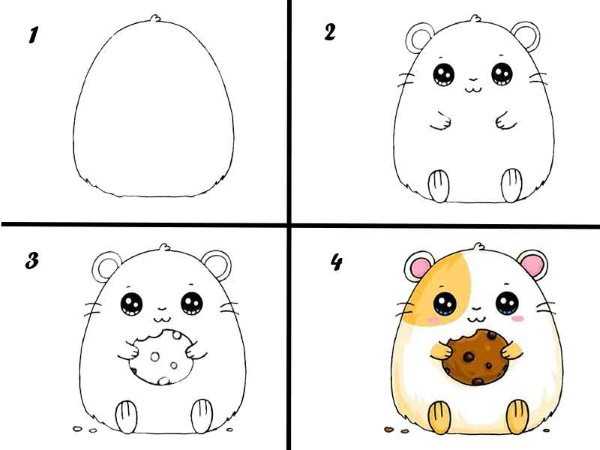 1

2

3

4