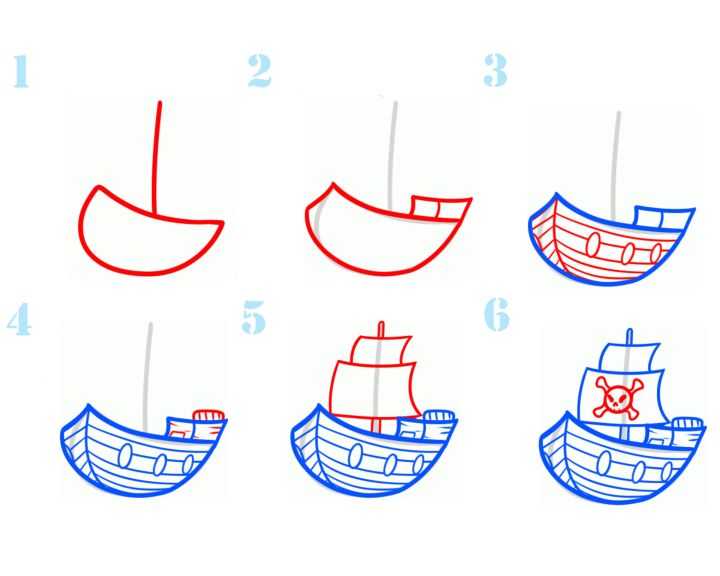 1
2
3
4
5
6