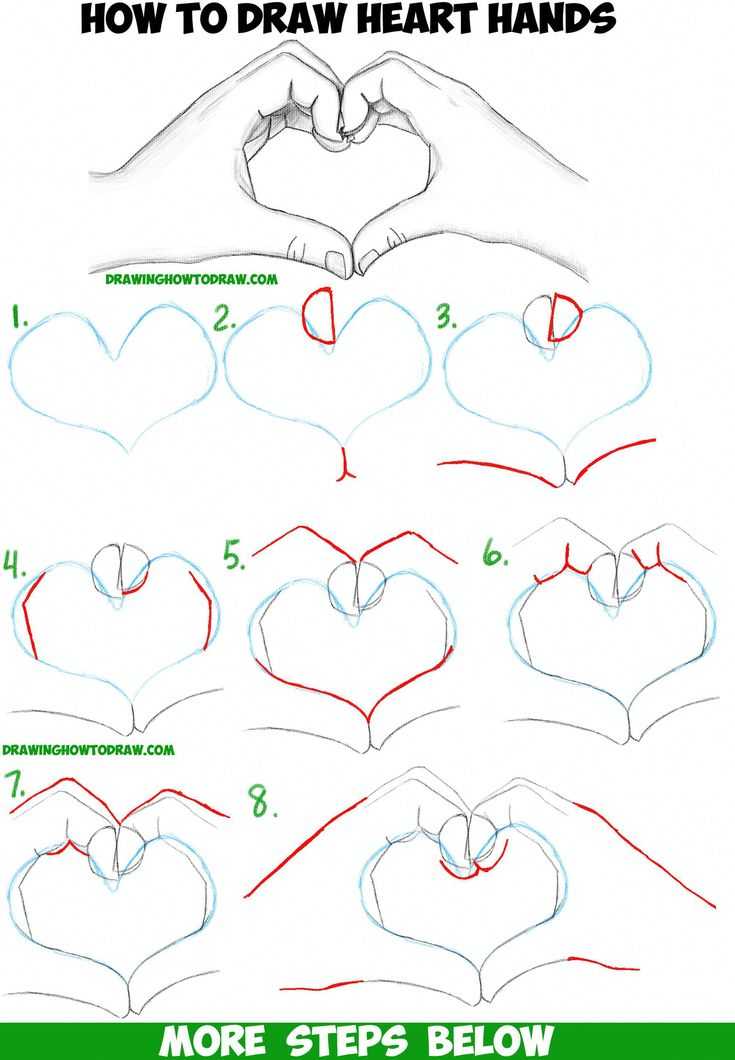 HOW TO DRAW HEART HANDS

DRAWINGHOWTODRAW.COM

1.

2.

3.

4.

5.

6.

DRAWINGHOWTODRAW.COM

7.

8.

MORE STEPS BELOW