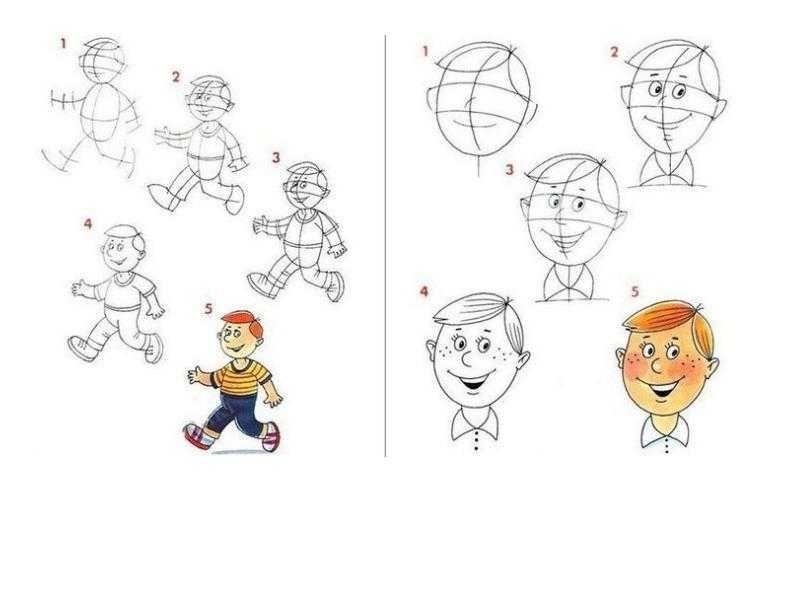 1
2
3
4
5
1
2
3
4
5