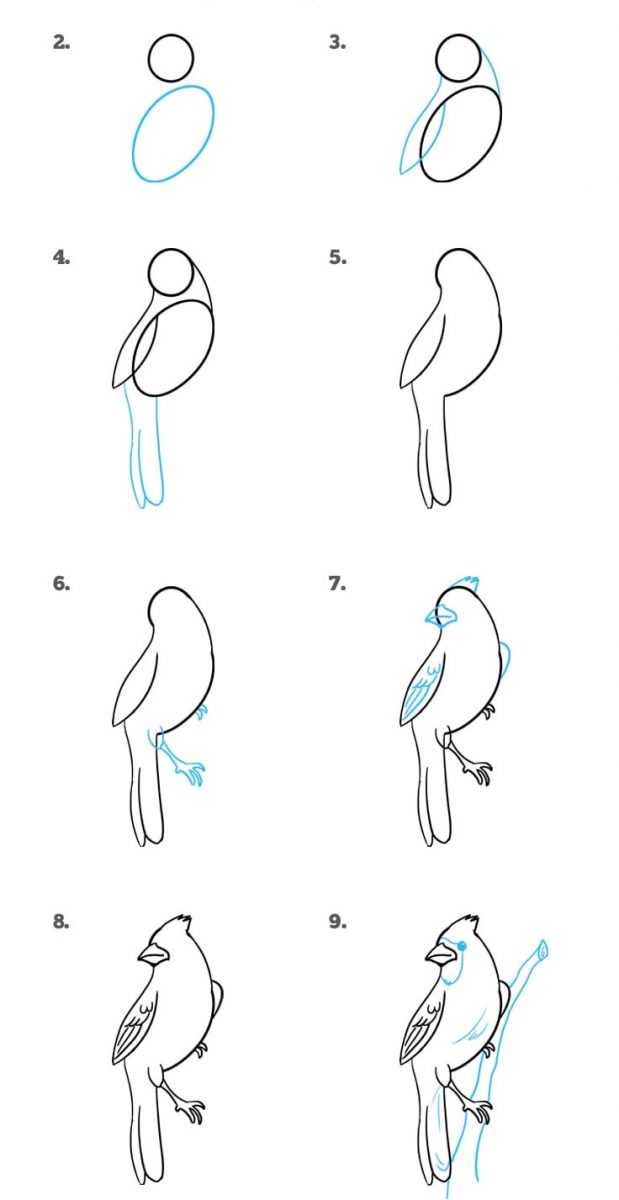 2.

3.

4.

5.

6.

7.

8.

9.