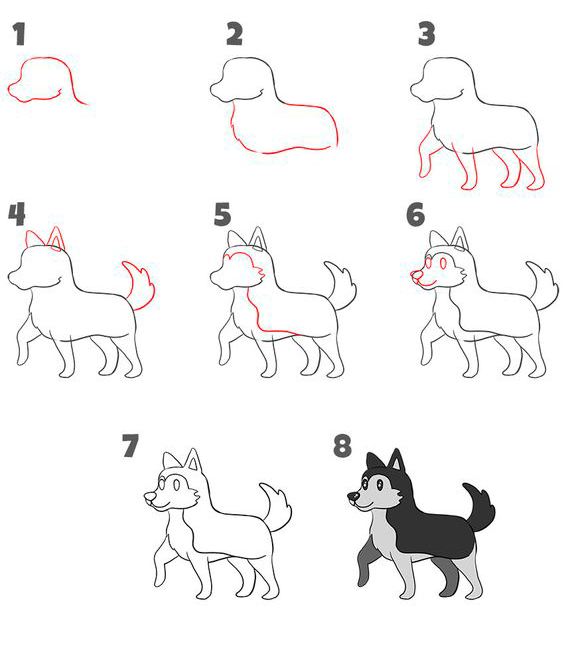 1

2

3

4

5

6

7

8