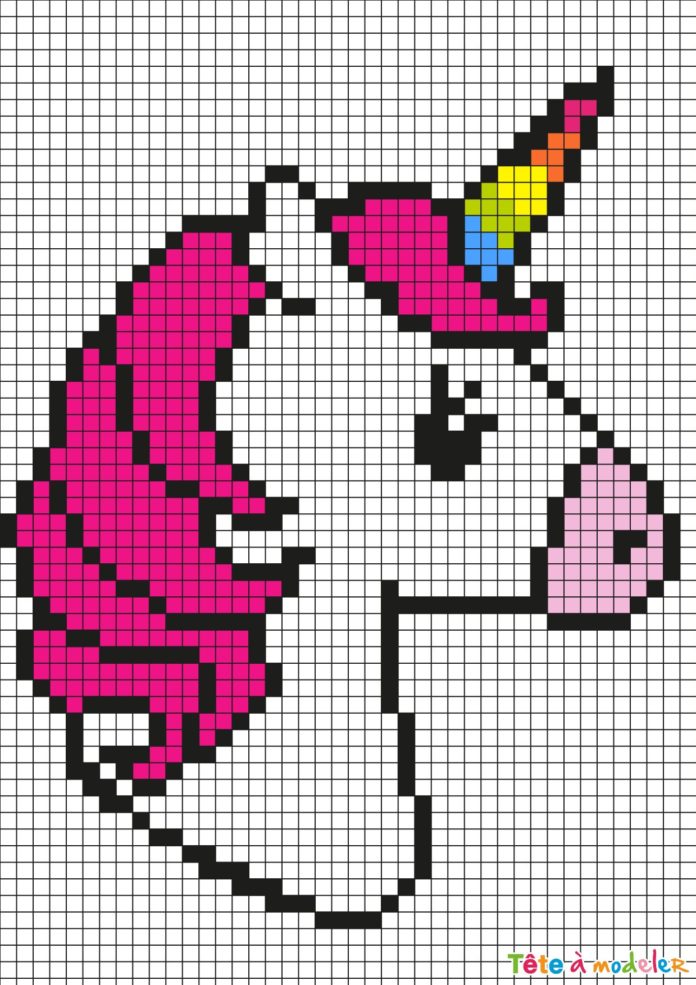 Tête à modeler