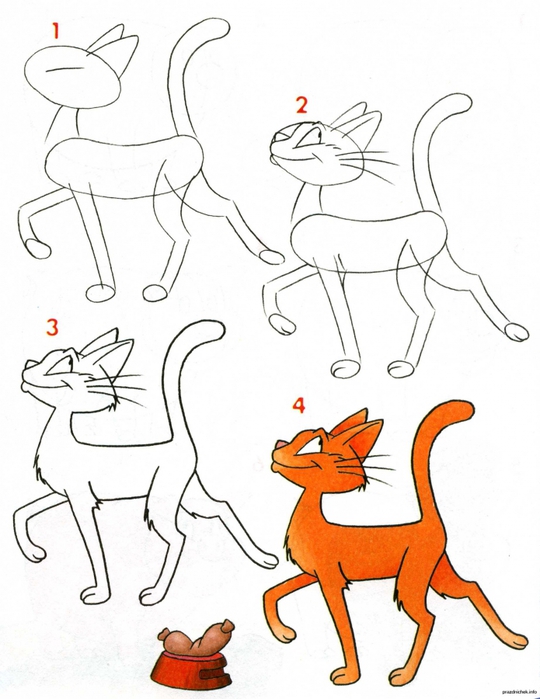 1

2

3

4

prazdnichek.info