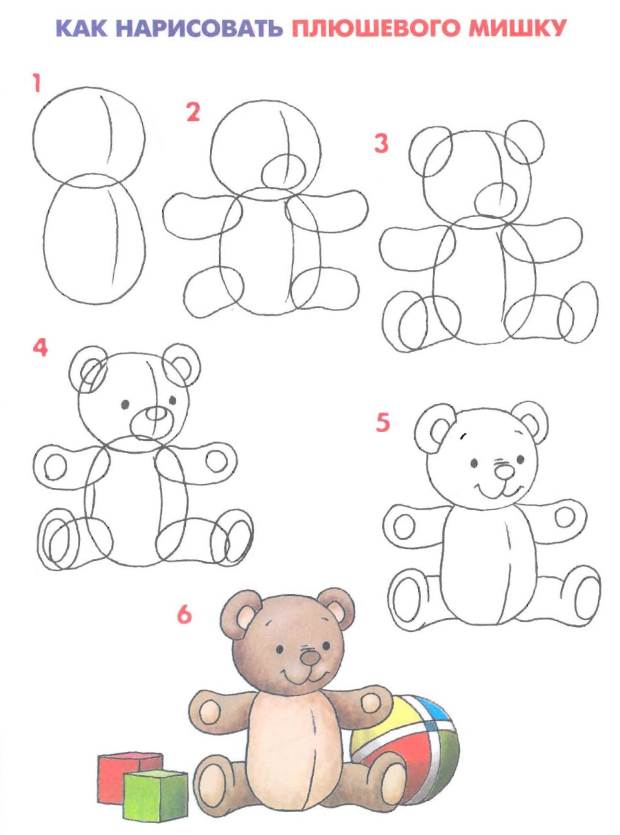 КАК НАРИСОВАТЬ ПЛЮШЕВОГО МИШКУ

1

2

3

4

5

6