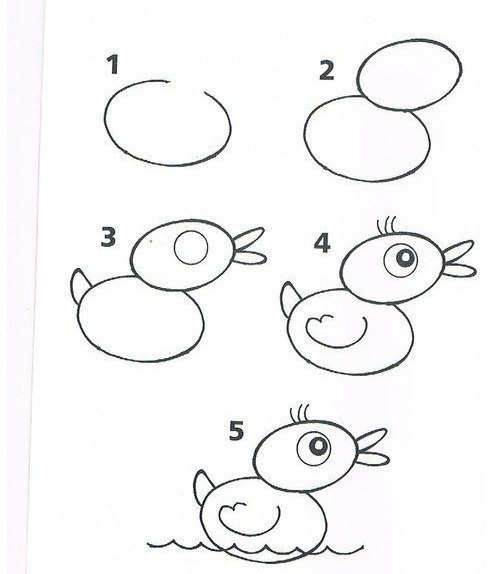 1

2

3

4

5