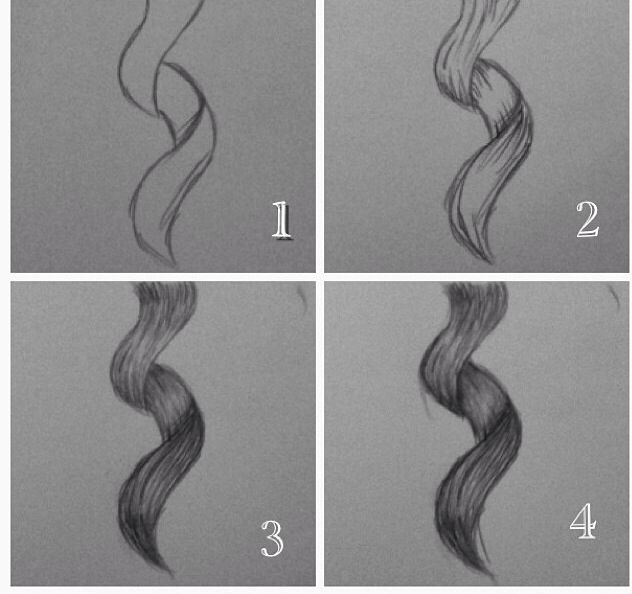 1

2

3

4