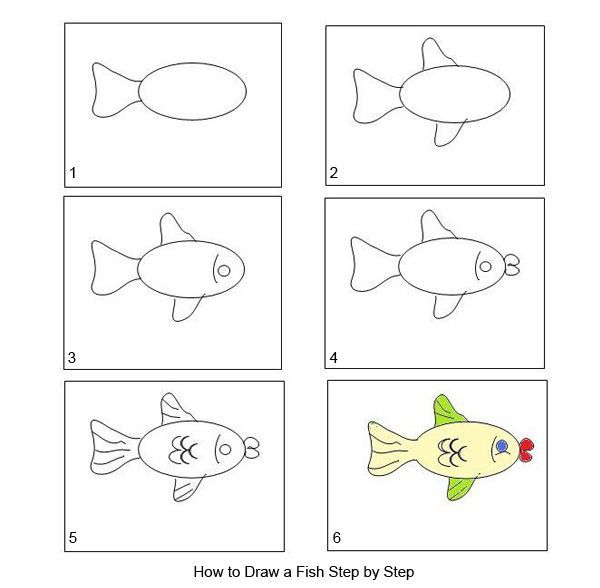 1

2

3

4

5

6

How to Draw a Fish Step by Step