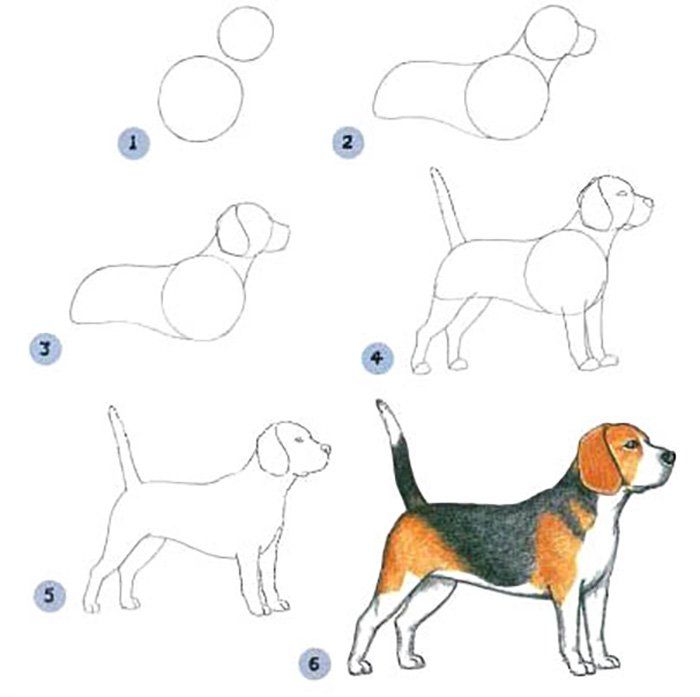 1

2

3

4

5

6