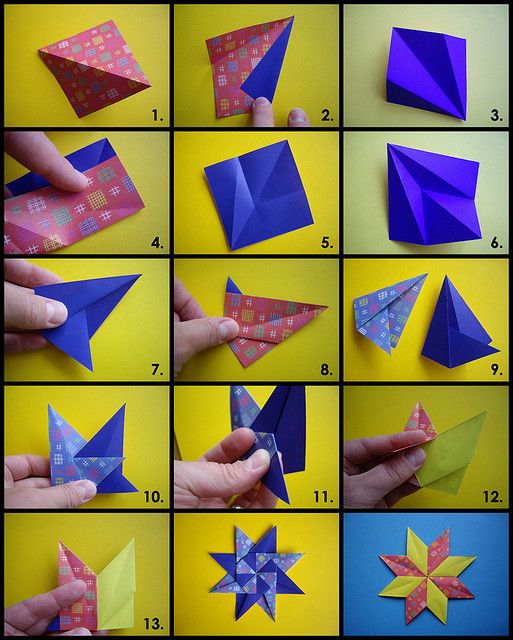 1.

2.

3.

4.

5.

6.

7.

8.

9.

10.

11.

12.

13.