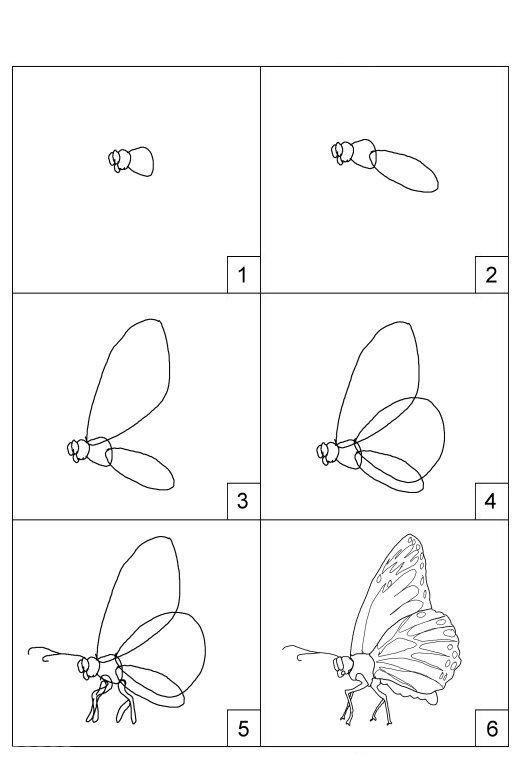 1

2

3

4

5

6