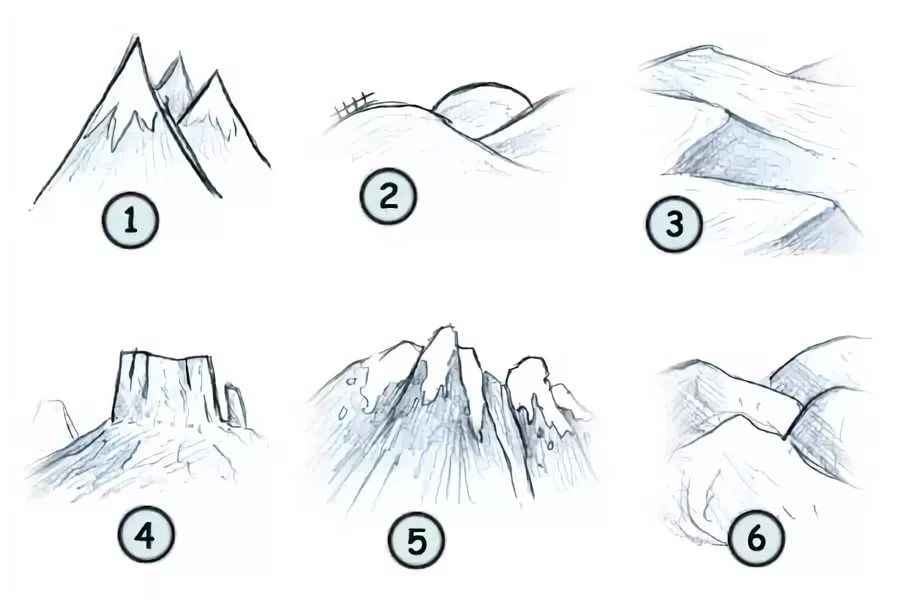 1
2
3
4
5
6