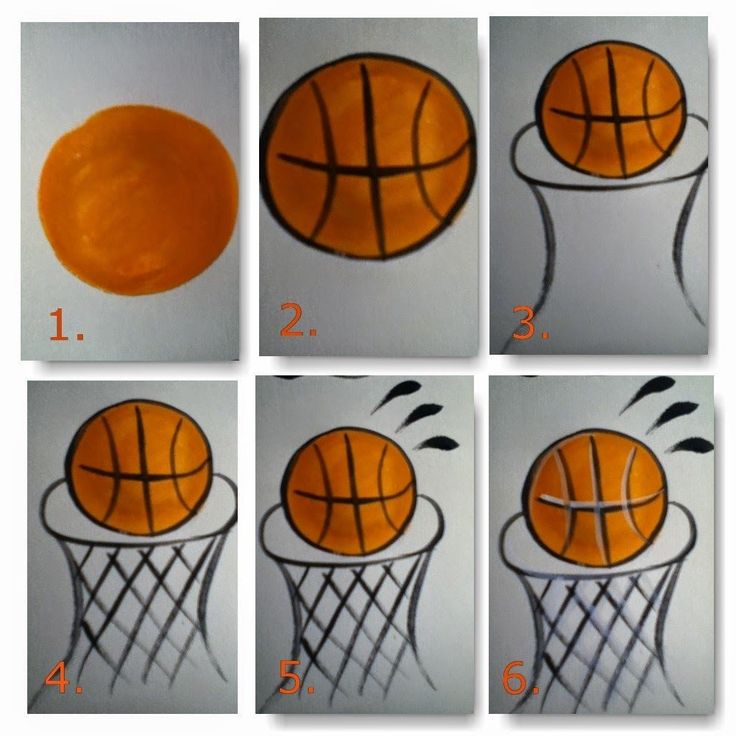 1.

2.

3.

4.

5.

6.