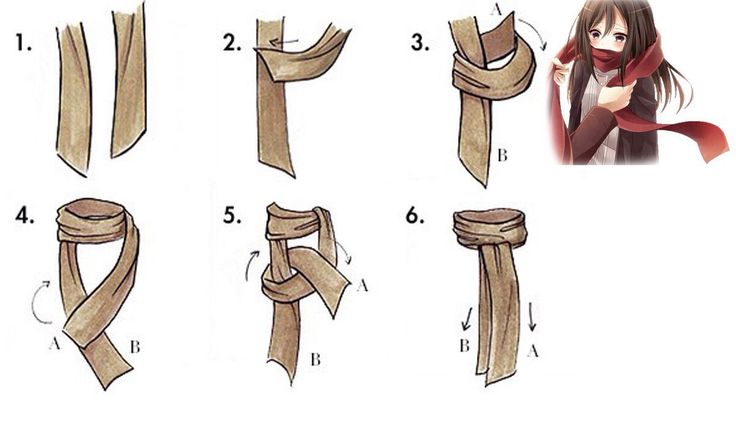 1.

2.

3.
A
B

4.
A
B

5.
A
B

6.
B
A