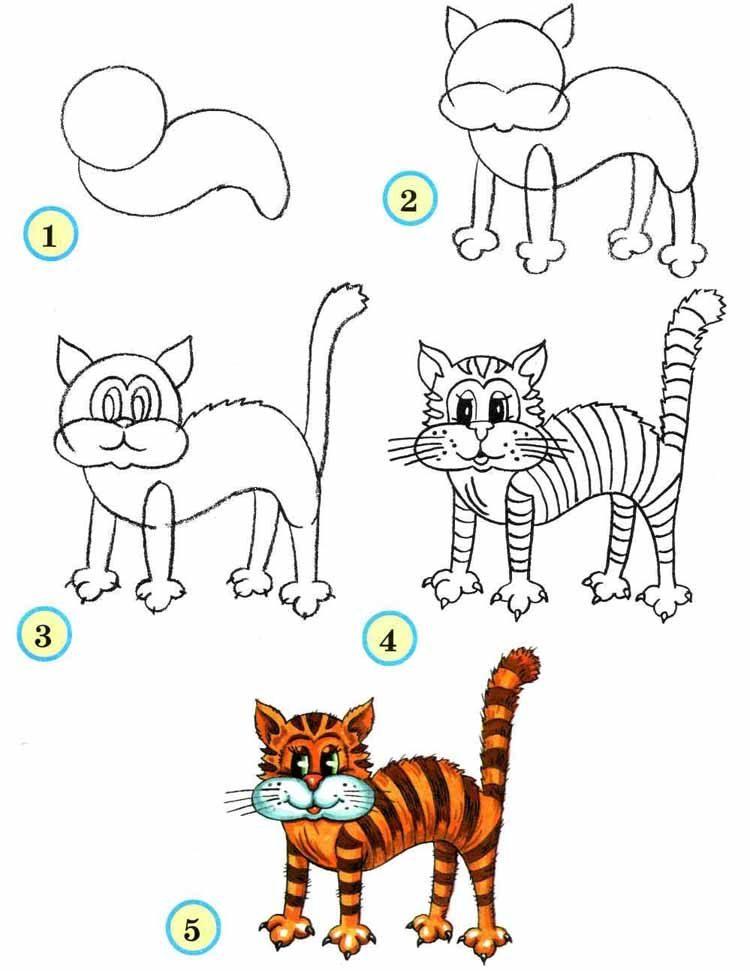 1

2

3

4

5