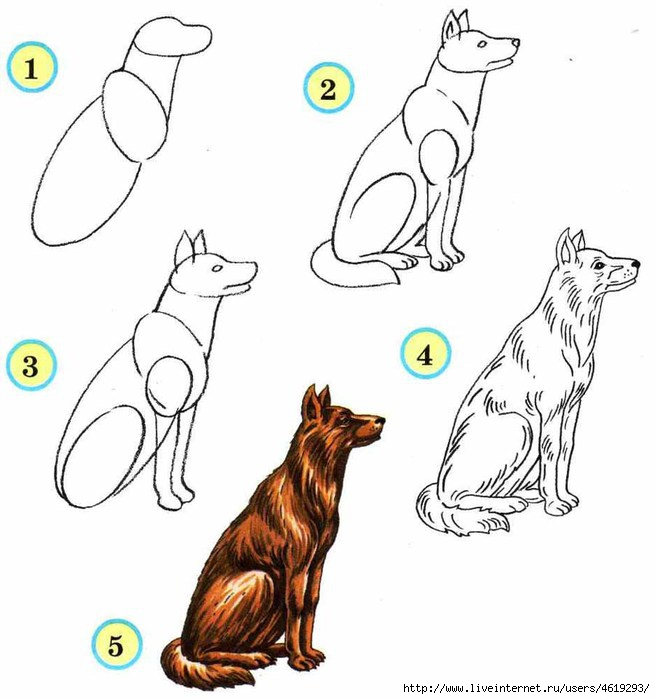 1

2

3

4

5

http://www.liveinternet.ru/users/4619293/