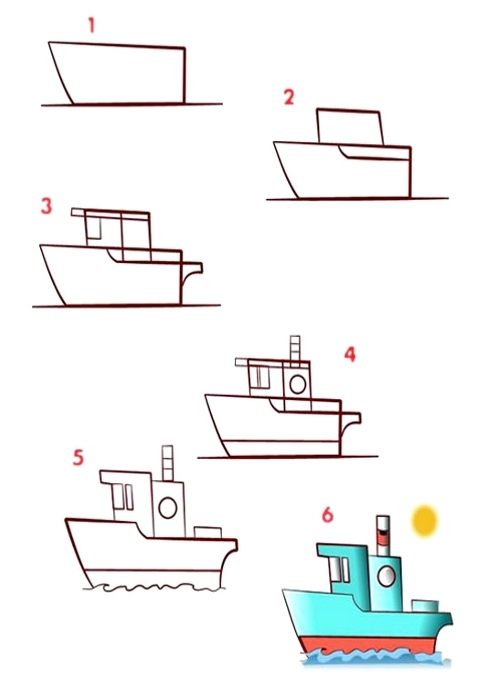 1

2

3

4

5

6