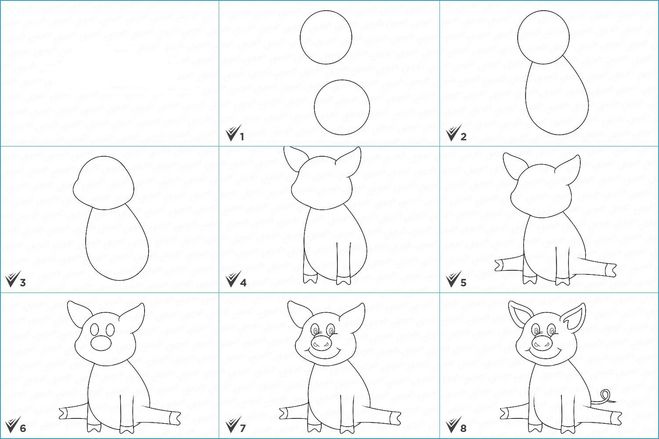 1

2

3

4

5

6

7

8