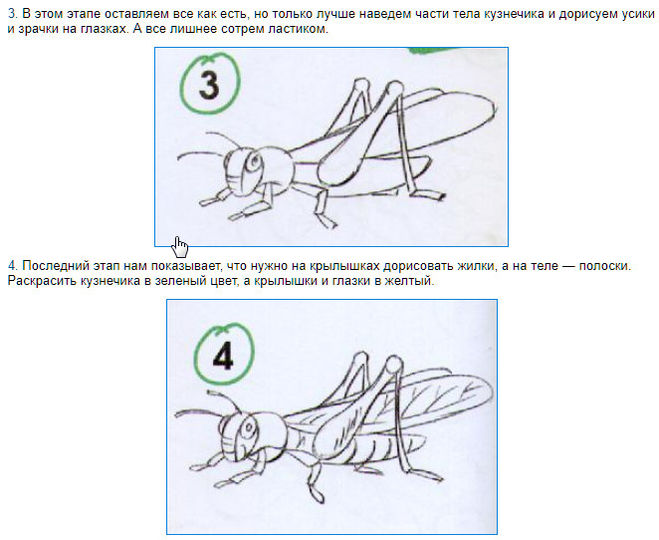 3. В этом этапе оставляем все как есть, но только лучше наведем части тела кузнечика и дорисуем усики и зрачки на глазках. А все лишнее сотрем ластиком.

3

4. Последний этап нам показывает, что нужно на крылышках дорисовать жилки, а на теле — полоски. Раскрасить кузнечика в зеленый цвет, а крылышки и глазки в желтый.

4