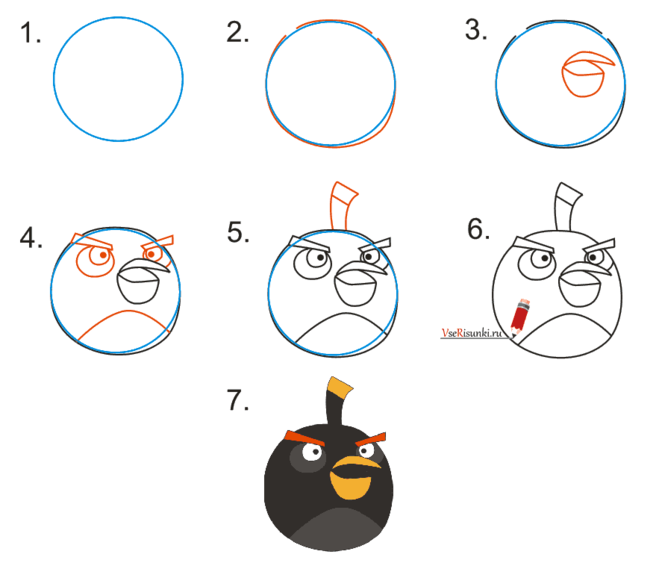 1.

2.

3.

4.

5.

6.

VseRisunki.ru

7.