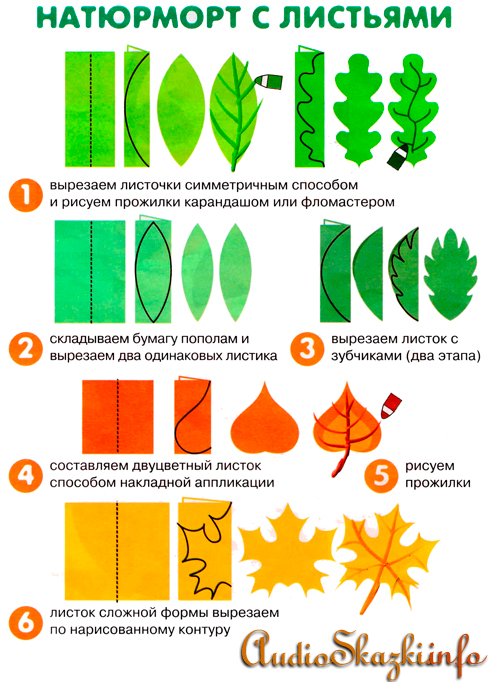 НАТЮРМОРТ С ЛИСТЬЯМИ

1 вырезаем листочки симметричным способом и рисуем прожилки карандашом или фломастером

2 складываем бумагу пополам и вырезаем два одинаковых листика

3 вырезаем листок с зубчиками (два этапа)

4 составляем двуцветный листок способом накладной аппликации

5 рисуем прожилки

6 листок сложной формы вырезаем по нарисованному контуру

AudioSkazkiinfo