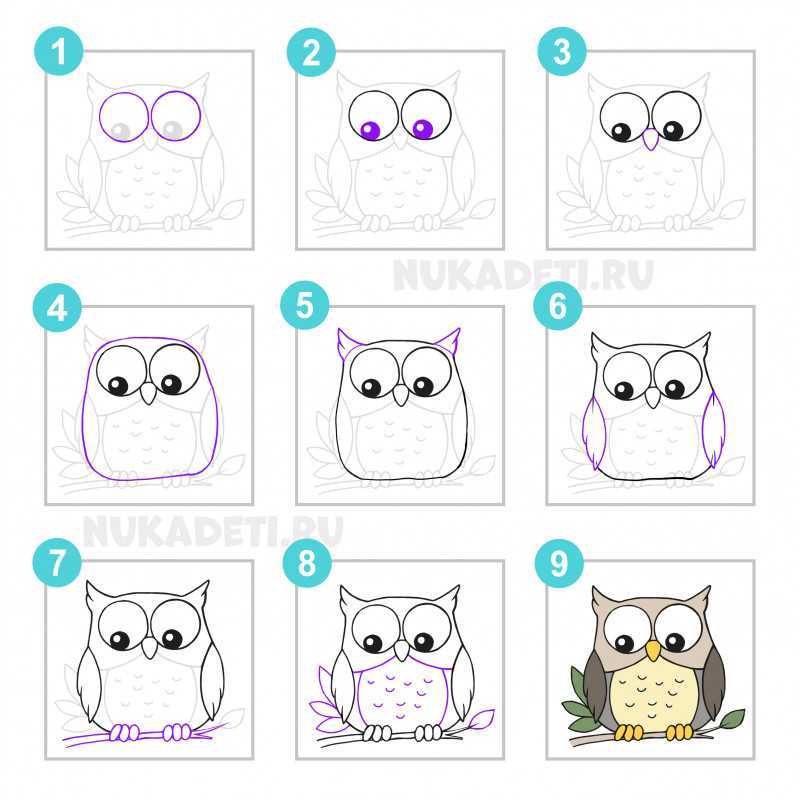 1

2

3

NUKADETI.RU

4

5

6

NUKADETI.RU

7

8

9