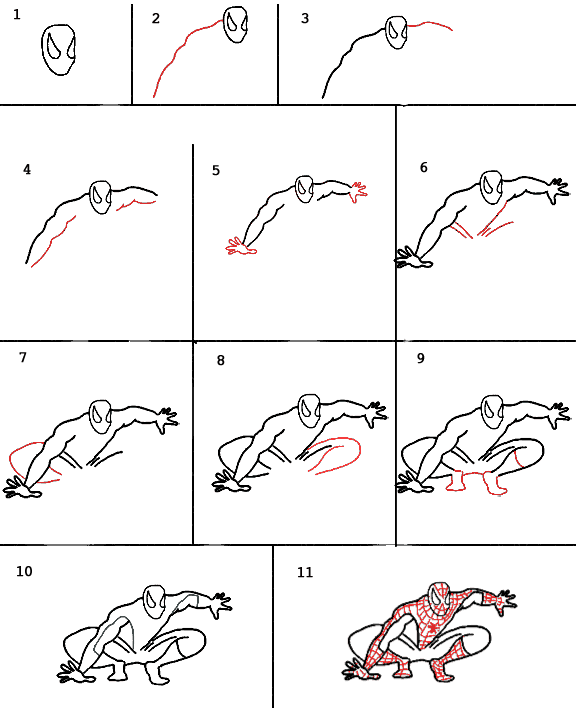 1
2
3
4
5
6
7
8
9
10
11