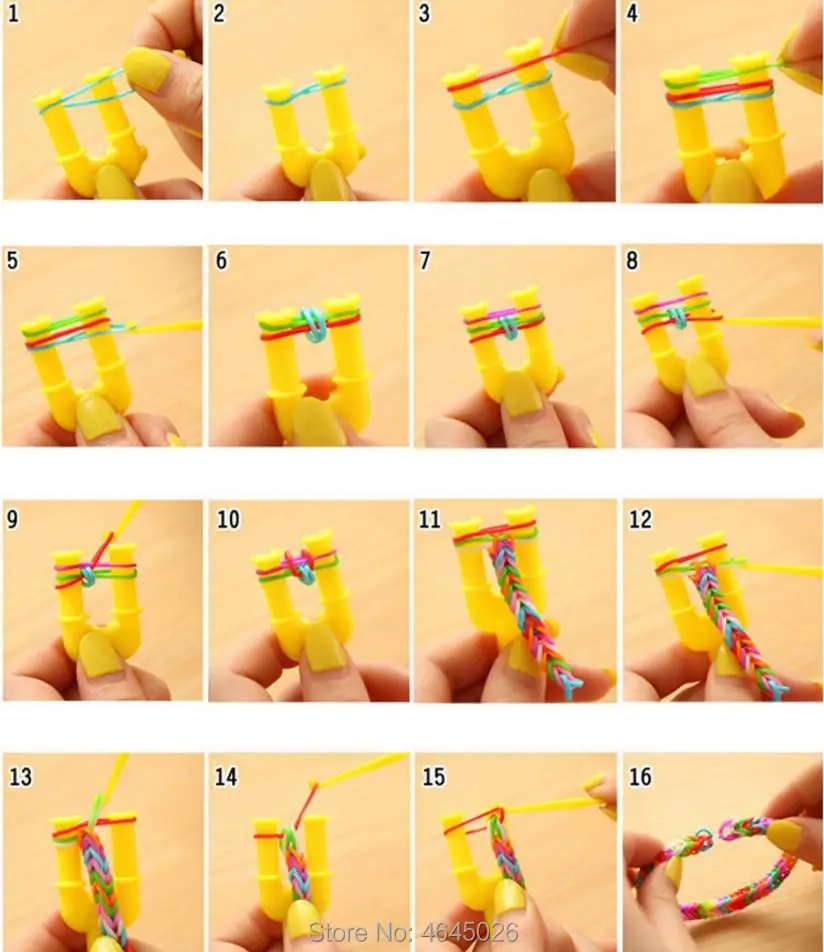 1

2

3

4

5

6

7

8

9

10

11

12

13

14

15

16

Store No: 4645026