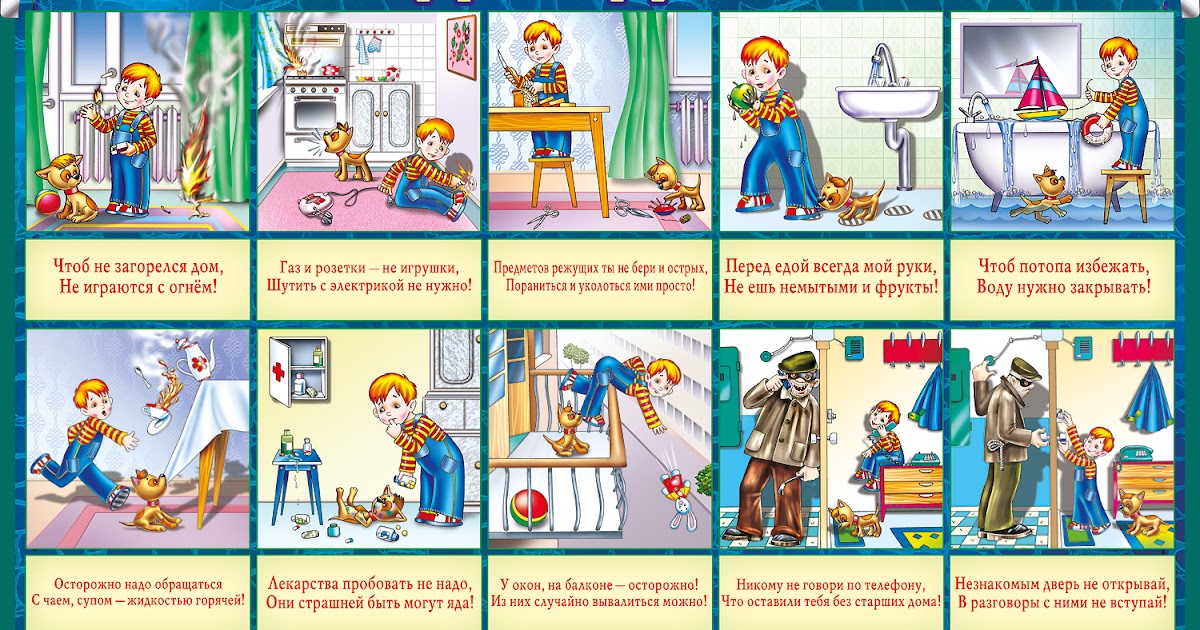 Чтоб не загорелся дом,
Не играются с огнём!

Газ и розетки — не игрушки,
Шутить с электрикой не нужно!

Предметов режущих ты не бери и острых,
Пораниться и уколоться ими просто!

Перед едой всегда мой руки,
Не ешь немытыми и фрукты!

Чтоб потопа избежать,
Воду нужно закрывать!

Осторожно надо обращаться
С чаем, супом — жидкостью горячей!

Лекарства пробовать не надо,
Они страшней быть могут яда!

У окон, на балконе — осторожно!
Из них случайно вывалиться можно!

Никому не говори по телефону,
Что оставили тебя без старших дома!

Незнакомым дверь не открывай,
В разговоры с ними не вступай!