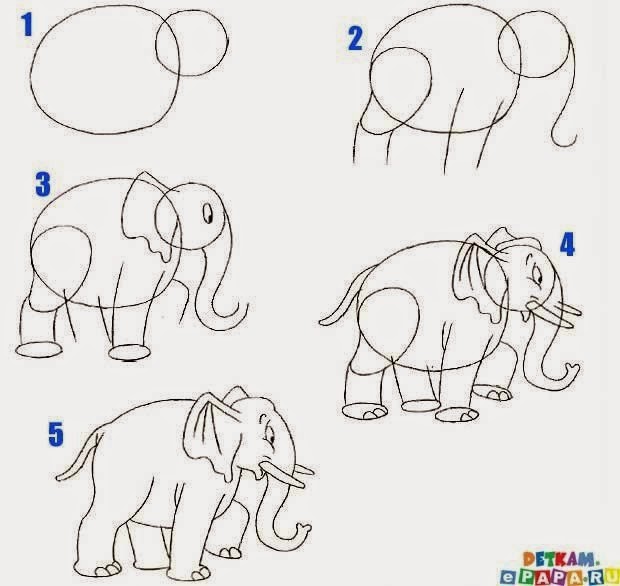 1

2

3

4

5

DETKAM.
ePAPA.RU